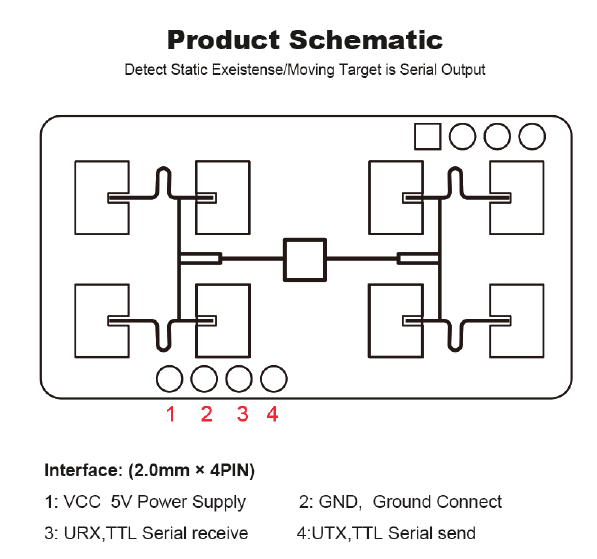 Product Schematic

Detect Static Exeistense/Moving Target is Serial Output

1 2 3 4

Interface: (2.0mm × 4PIN)

1: VCC 5V Power Supply
2: GND, Ground Connect
3: URX,TTL Serial receive
4:UTX,TTL Serial send